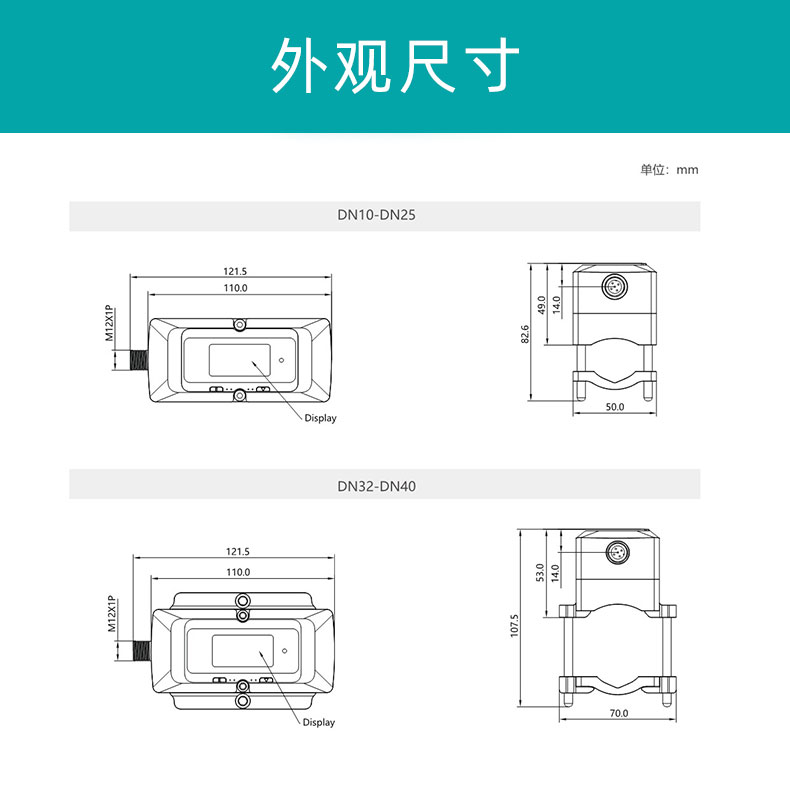 外观尺寸

单位：mm

DN10-DN25

121.5
110.0
M12X1P
Display

82.6
49.0
14.0
50.0

DN32-DN40

121.5
110.0
M12X1P
Display

107.5
53.0
14.0
70.0